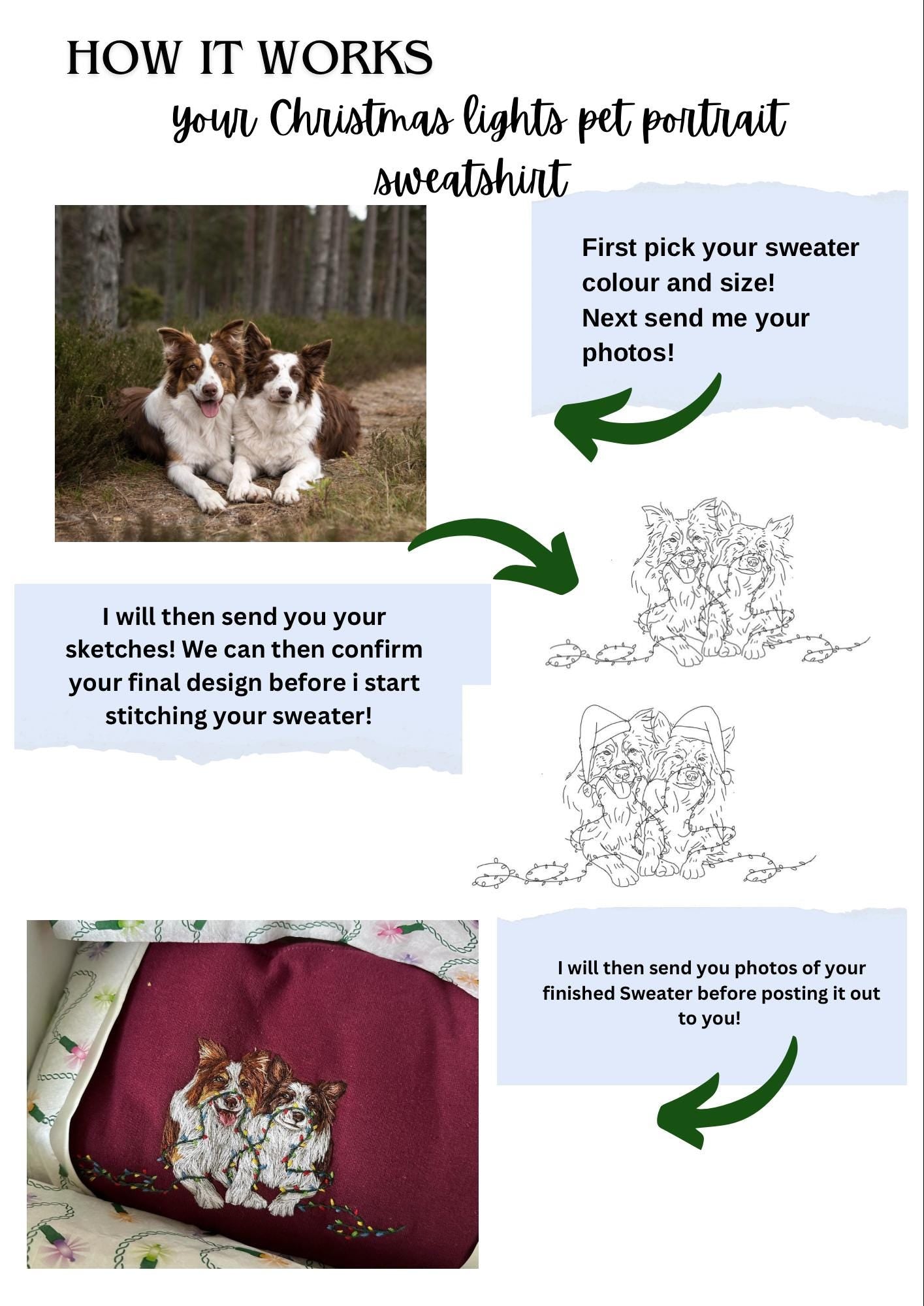 HOW IT WORKS

your Christmas lights pet portrait sweatshirt

First pick your sweater colour and size!
Next send me your photos!

I will then send you your sketches! We can then confirm your final design before i start stitching your sweater!

I will then send you photos of your finished Sweater before posting it out to you!