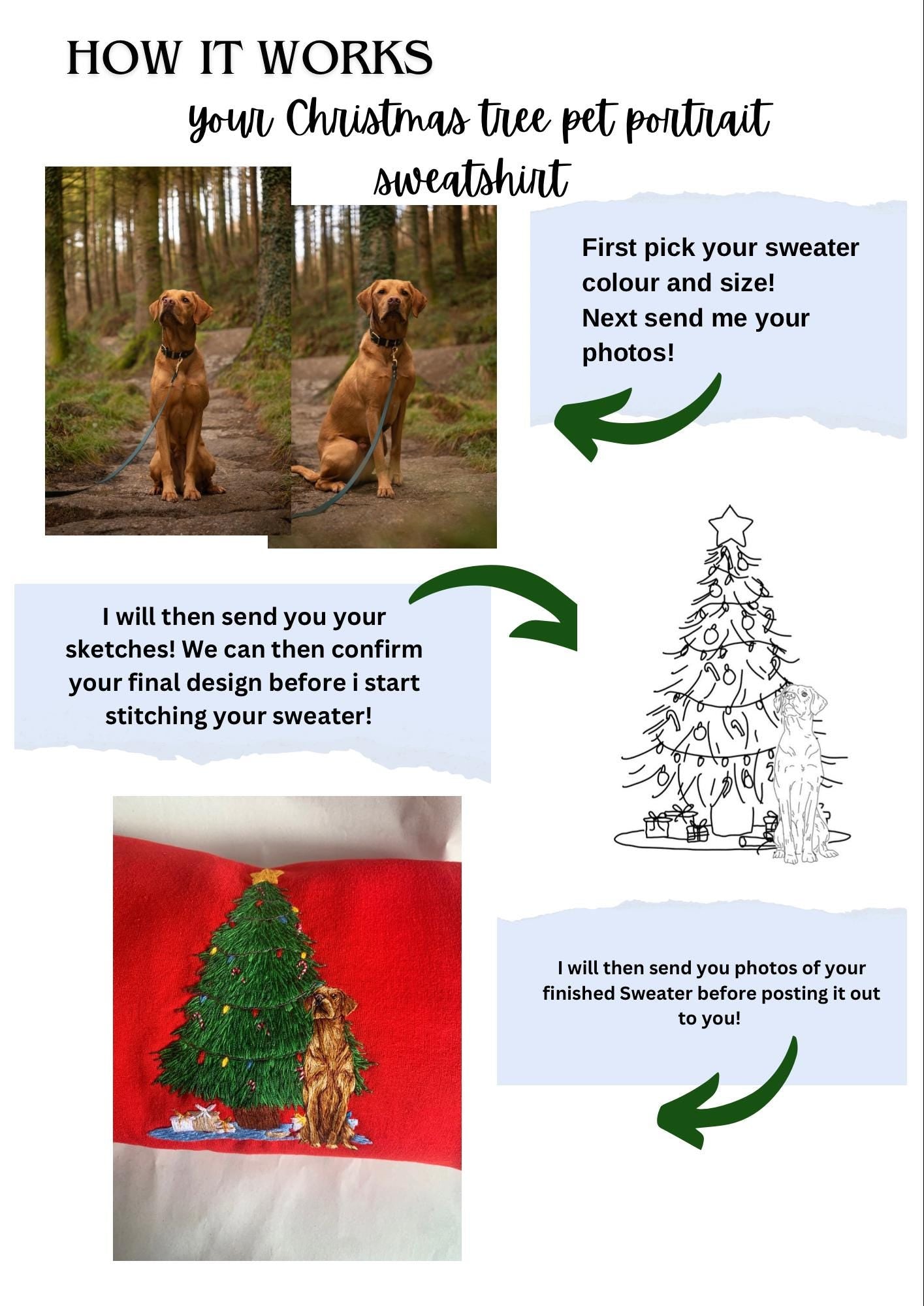 HOW IT WORKS

your Christmas tree pet portrait sweatshirt

First pick your sweater colour and size!
Next send me your photos!

I will then send you your sketches! We can then confirm your final design before i start stitching your sweater!

I will then send you photos of your finished Sweater before posting it out to you!